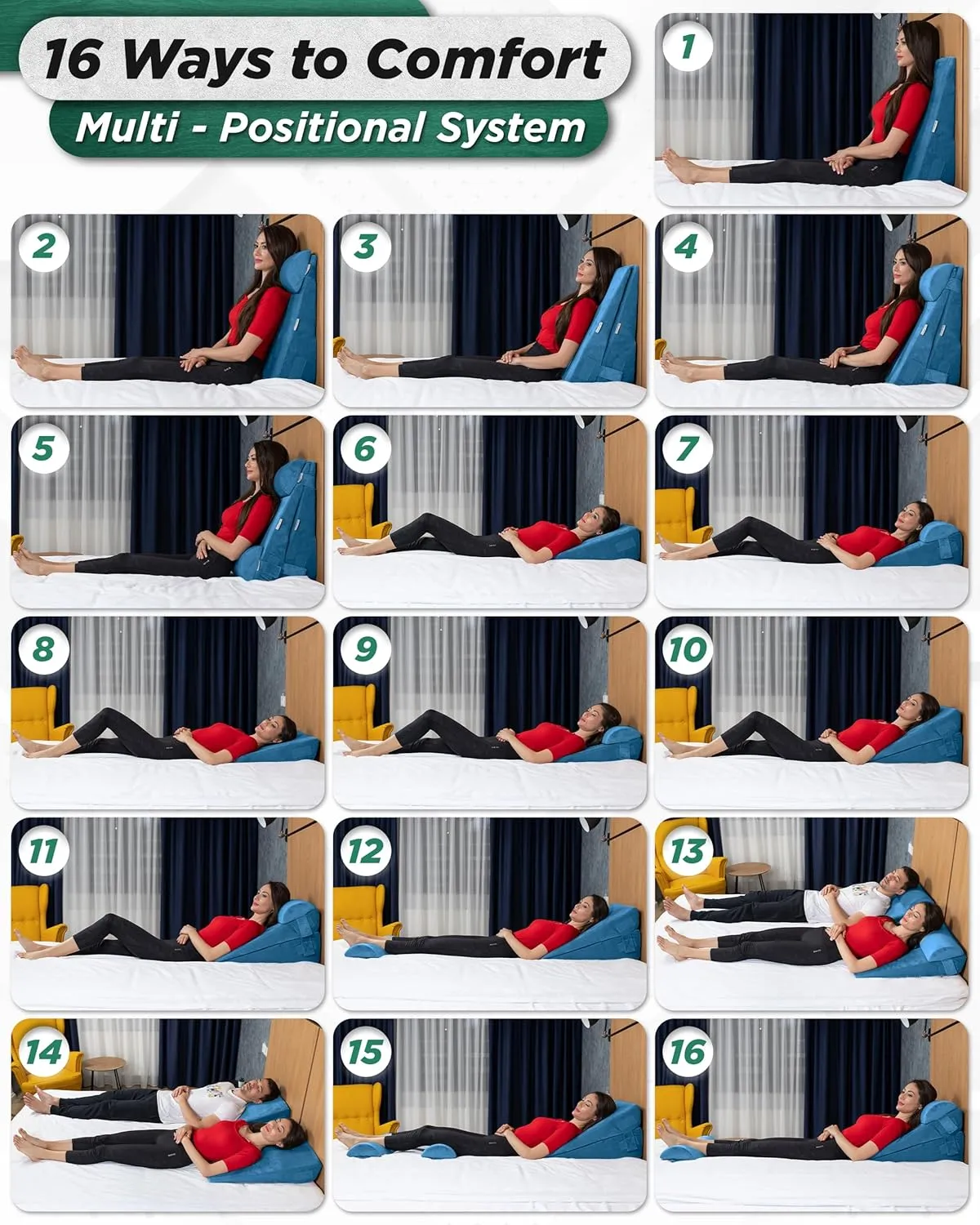 16 Ways to Comfort
Multi - Positional System

1

2

3

4

5

6

7

8

9

10

11

12

13

14

15

16