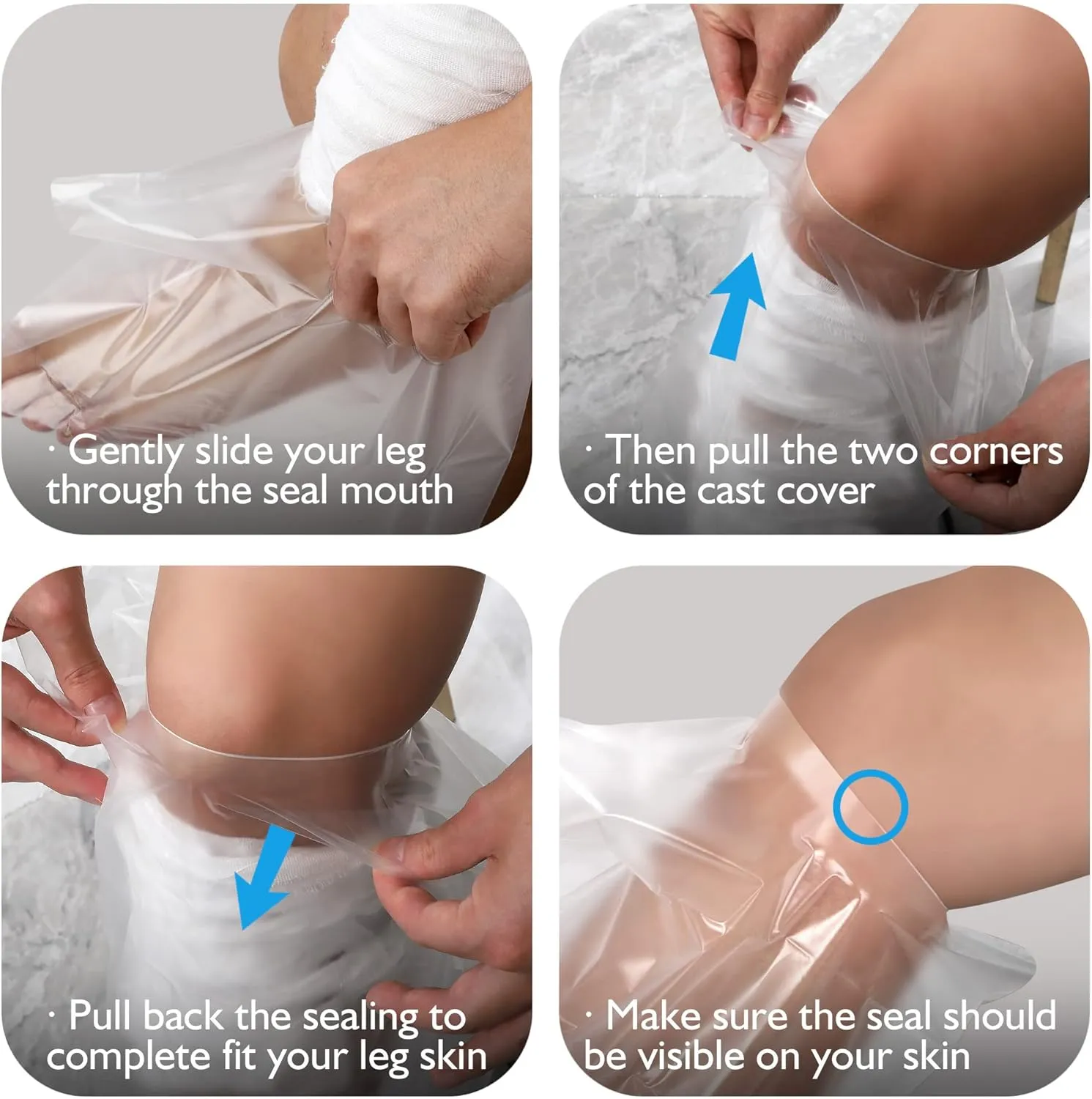 · Gently slide your leg through the seal mouth

· Then pull the two corners of the cast cover

· Pull back the sealing to complete fit your leg skin

· Make sure the seal should be visible on your skin